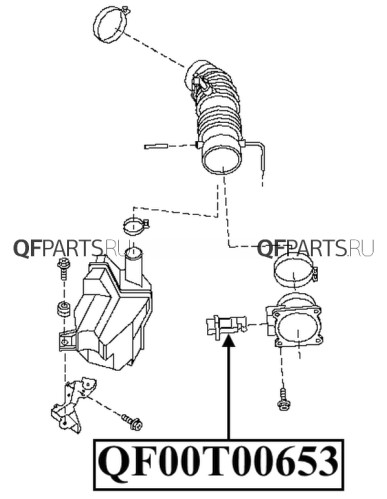 QFPARTS.RU

QFPARTS.RU

QF00T00653